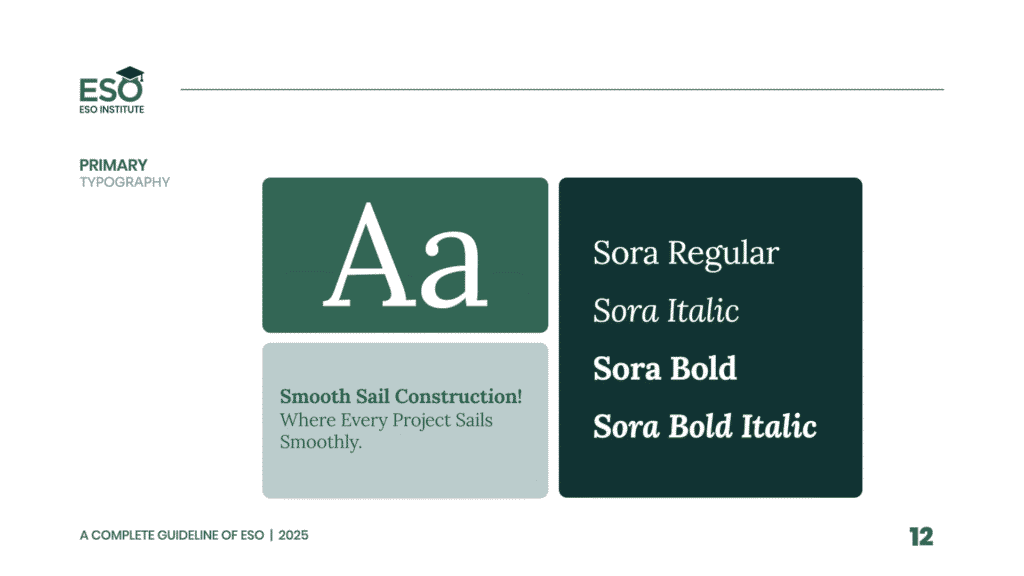 ESO
ESO INSTITUTE

PRIMARY
TYPOGRAPHY

Aa

Smooth Sail Construction!
Where Every Project Sails Smoothly.

Sora Regular
Sora Italic
Sora Bold
Sora Bold Italic

A COMPLETE GUIDELINE OF ESO | 2025

12